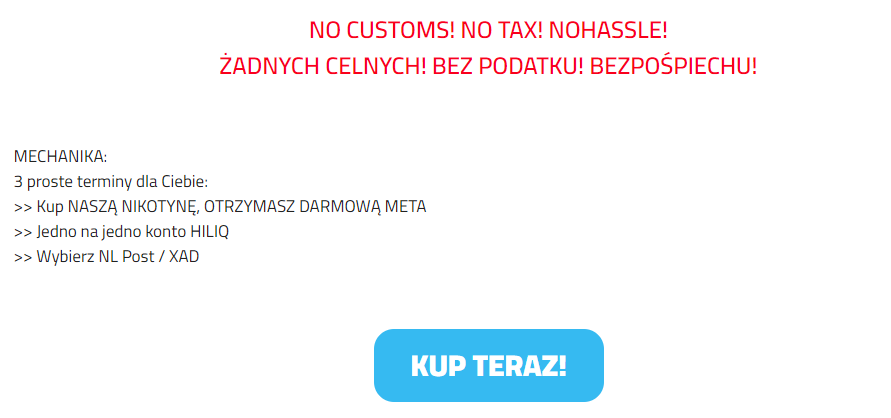 NO CUSTOMS! NO TAX! NOHASSLE!
ŻADNYCH CELNYCH! BEZ PODATKU! BEZPOŚPIECHU!

MECHANIKA:
3 proste terminy dla Ciebie:
>> Kup NASZĄ NIKOTYNĘ, OTRZYMASZ DARMOWĄ META
>> Jedno na jedno konto HILIQ
>> Wybierz NL Post / XAD

KUP TERAZ!