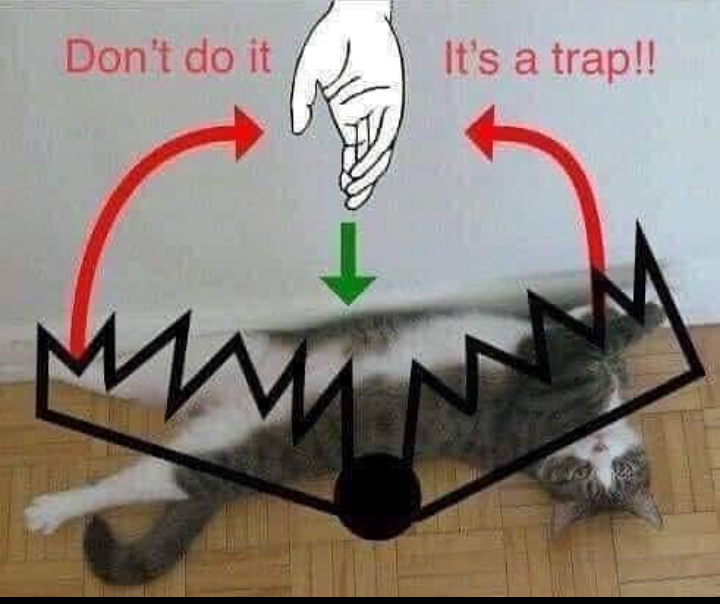 Don't do it

It's a trap!!