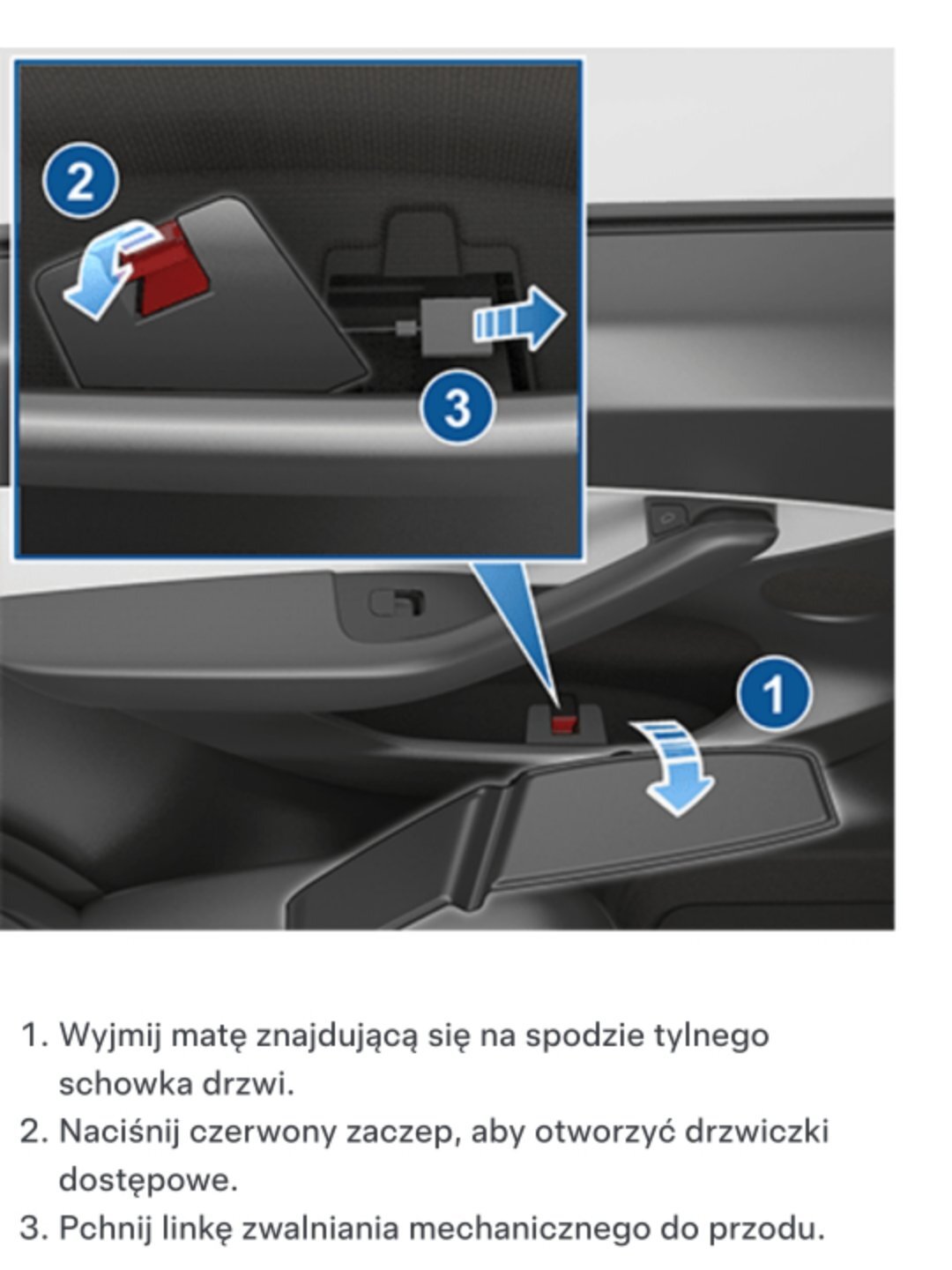 2

3

1

1. Wyjmij matę znajdującą się na spodzie tylnego schowka drzwi.
2. Naciśnij czerwony zaczep, aby otworzyć drzwiczki dostępowe.
3. Pchnij linkę zwalniania mechanicznego do przodu.