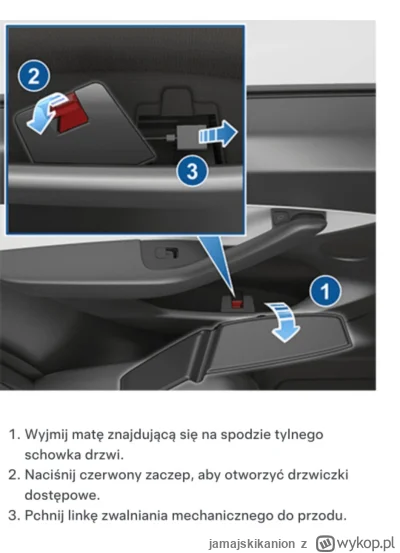 2

3

1

1. Wyjmij matę znajdującą się na spodzie tylnego schowka drzwi.
2. Naciśnij czerwony zaczep, aby otworzyć drzwiczki dostępowe.
3. Pchnij linkę zwalniania mechanicznego do przodu.

jamajskikanion z wykop.pl