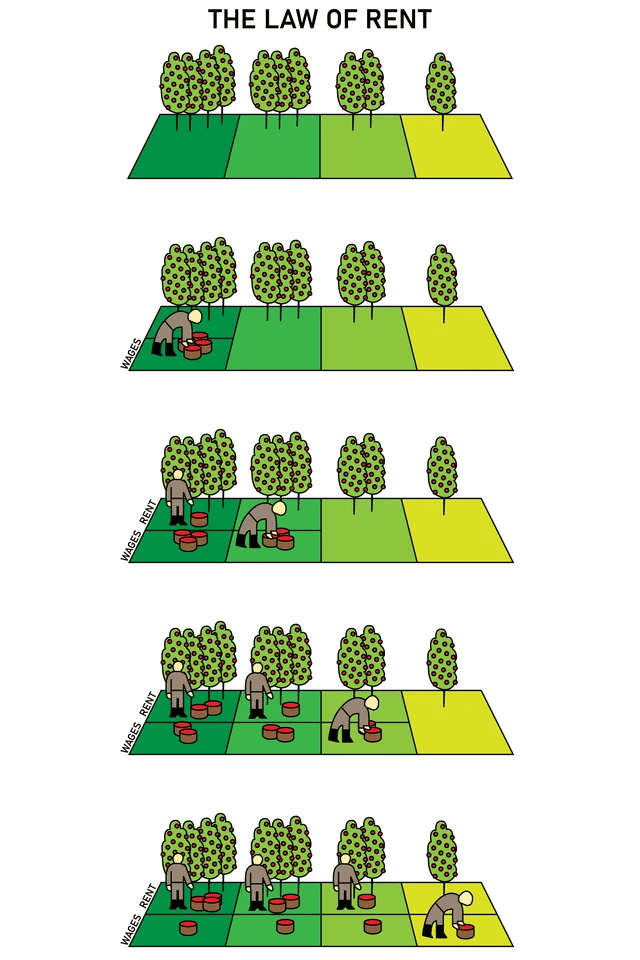 THE LAW OF RENT

WAGES

WAGES RENT

WAGES RENT

WAGES RENT