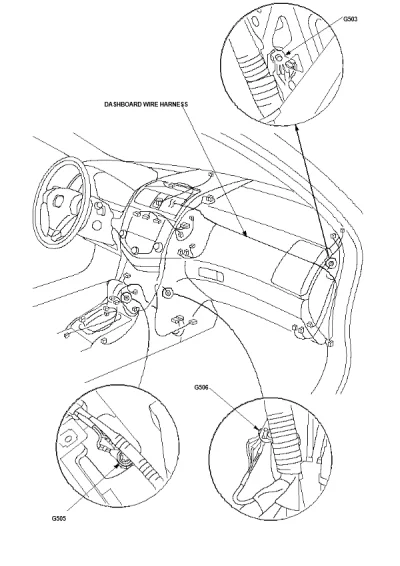 G503

DASHBOARD WIRE HARNESS

G506

G505