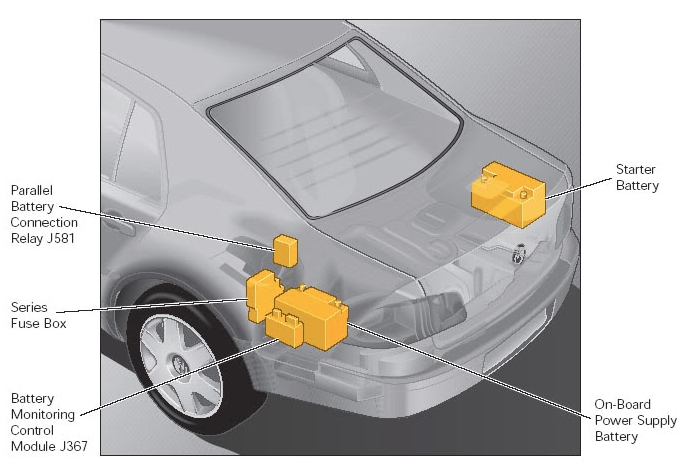 Parallel Battery Connection Relay J581

Series Fuse Box

Battery Monitoring Control Module J367

Starter Battery

On-Board Power Supply Battery