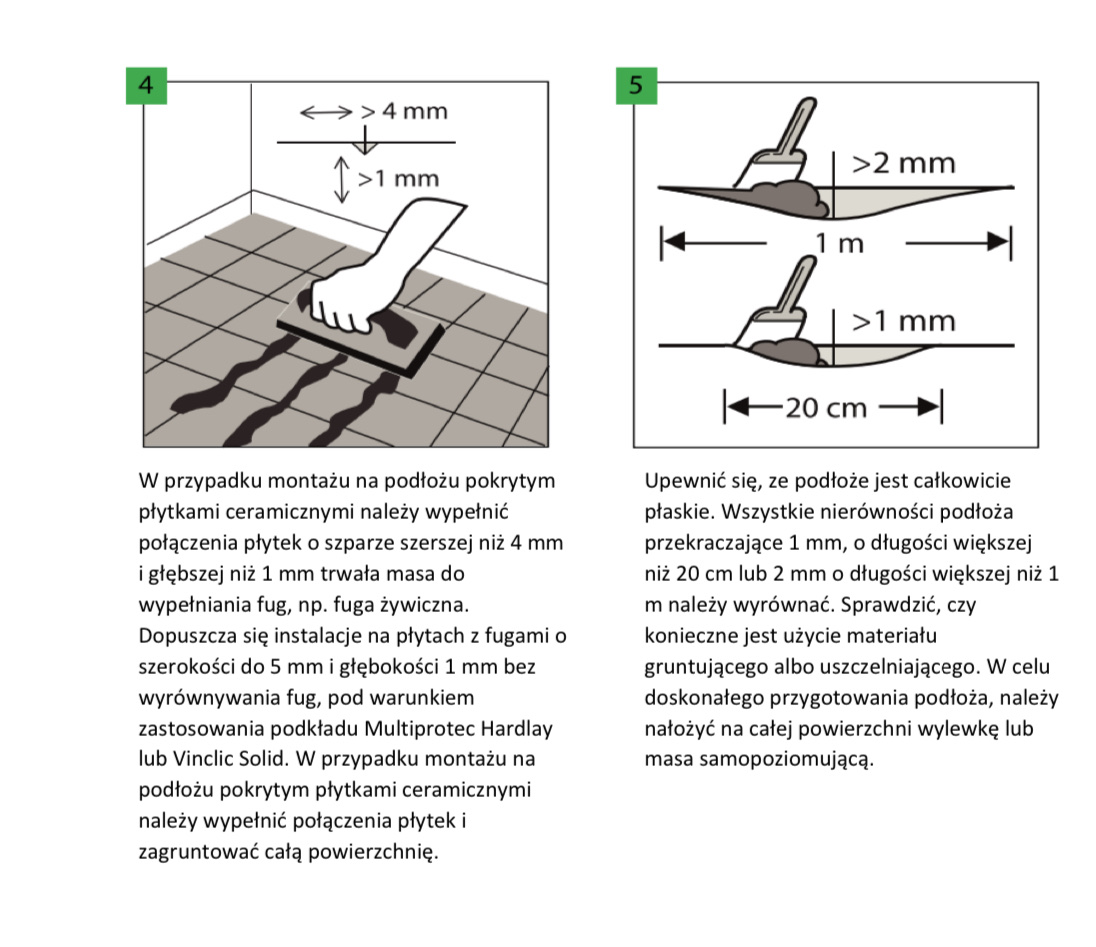 4

> 4 mm

>1 mm

W przypadku montażu na podłożu pokrytym płytkami ceramicznymi należy wypełnić połączenia płytek o szparze szerszej niż 4 mm i głębszej niż 1 mm trwała masa do wypełniania fug, np. fuga żywiczna. Dopuszcza się instalacje na płytach z fugami o szerokości do 5 mm i głębokości 1 mm bez wyrównywania fug, pod warunkiem zastosowania podkładu Multiprotec Hardlay lub Vinclic Solid. W przypadku montażu na podłożu pokrytym płytkami ceramicznymi należy wypełnić połączenia płytek i zagruntować całą powierzchnię.

5

>2 mm

1 m

>1 mm

20 cm

Upewnić się, ze podłoże jest całkowicie płaskie. Wszystkie nierówności podłoża przekraczające 1 mm, o długości większej niż 20 cm lub 2 mm o długości większej niż 1 m należy wyrównać. Sprawdzić, czy konieczne jest użycie materiału gruntującego albo uszczelniającego. W celu doskonałego przygotowania podłoża, należy nałożyć na całej powierzchni wylewkę lub masa samopoziomującą.