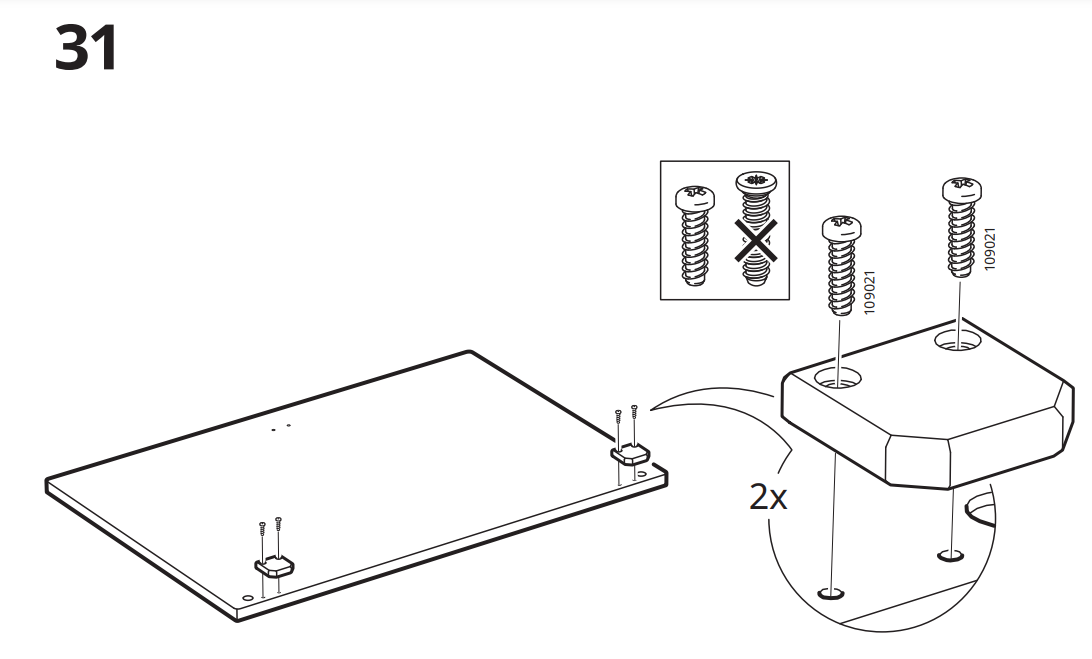 31

109021

109021

2x