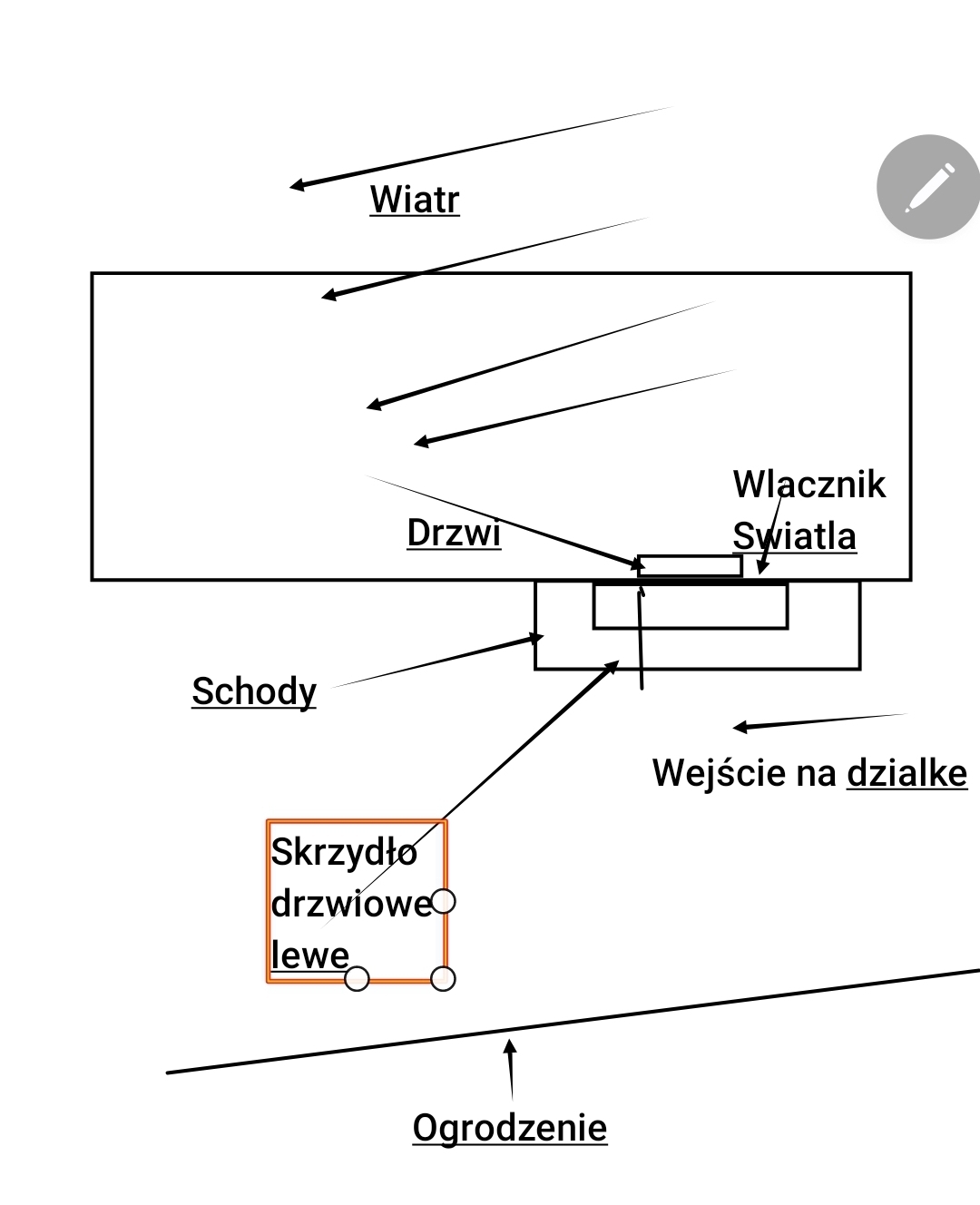 Wiatr

Wlacznik
Swiatla

Drzwi

Schody

Wejście na dzialke

Skrzydło
drzwiowe
lewe

Ogrodzenie