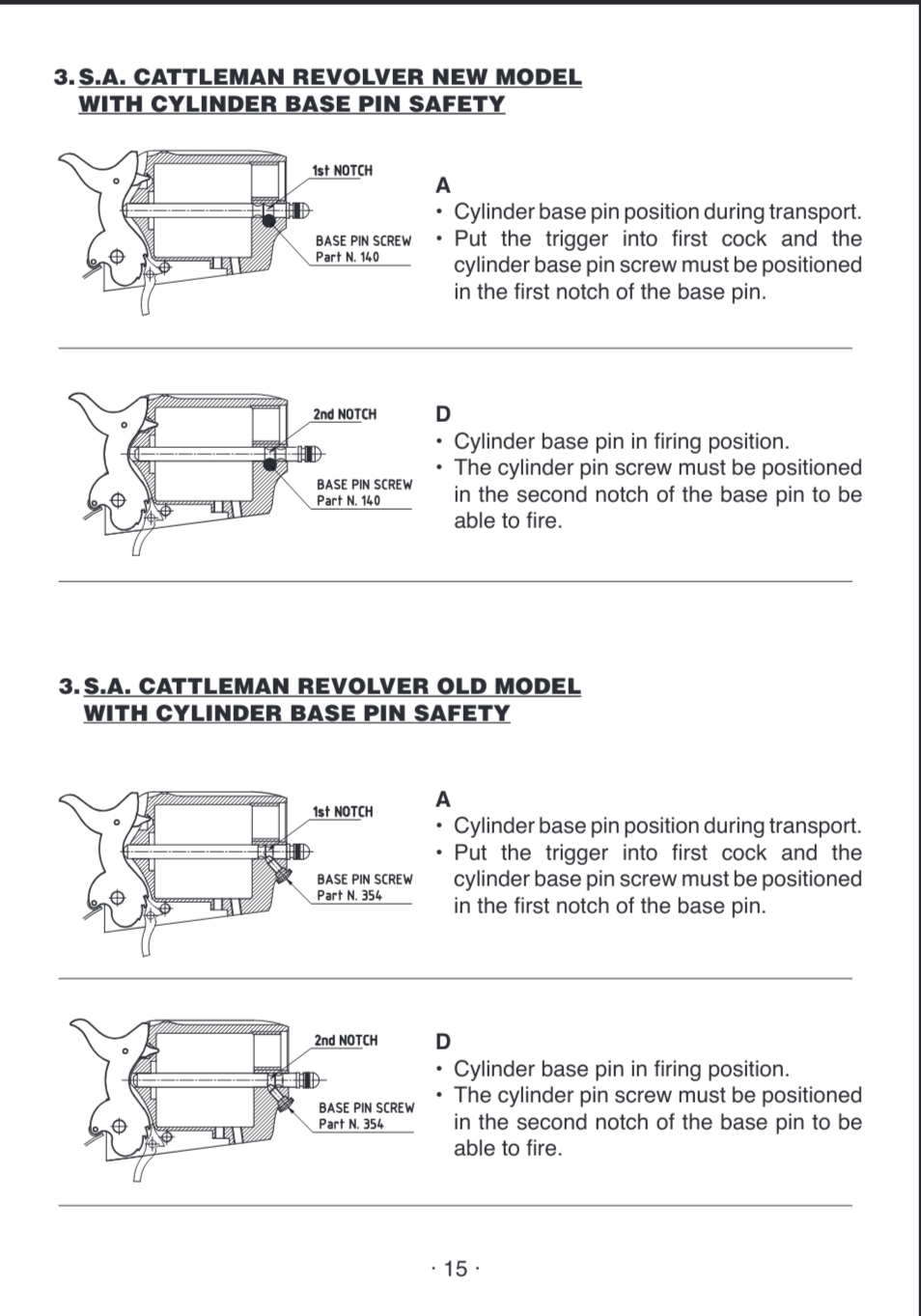 3. S.A. CATTLEMAN REVOLVER NEW MODEL WITH CYLINDER BASE PIN SAFETY

1st NOTCH

BASE PIN SCREW
Part N. 140

A
• Cylinder base pin position during transport.
• Put the trigger into first cock and the cylinder base pin screw must be positioned in the first notch of the base pin.

2nd NOTCH

BASE PIN SCREW
Part N. 140

D
• Cylinder base pin in firing position.
• The cylinder pin screw must be positioned in the second notch of the base pin to be able to fire.

3. S.A. CATTLEMAN REVOLVER OLD MODEL WITH CYLINDER BASE PIN SAFETY

1st NOTCH

BASE PIN SCREW
Part N. 354

A
• Cylinder base pin position during transport.
• Put the trigger into first cock and the cylinder base pin screw must be positioned in the first notch of the base pin.

2nd NOTCH

BASE PIN SCREW
Part N. 354

D
• Cylinder base pin in firing position.
• The cylinder pin screw must be positioned in the second notch of the base pin to be able to fire.

· 15 ·