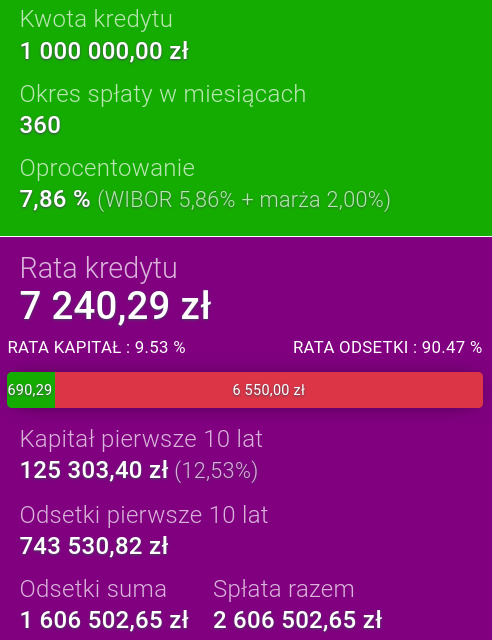 Kwota kredytu
1 000 000,00 zł

Okres spłaty w miesiącach
360

Oprocentowanie
7,86 % (WIBOR 5,86% + marża 2,00%)

Rata kredytu
7 240,29 zł

RATA KAPITAŁ : 9.53 %

RATA ODSETKI : 90.47 %

690,29

6 550,00 zł

Kapitał pierwsze 10 lat
125 303,40 zł (12,53%)

Odsetki pierwsze 10 lat
743 530,82 zł

Odsetki suma
1 606 502,65 zł

Spłata razem
2 606 502,65 zł