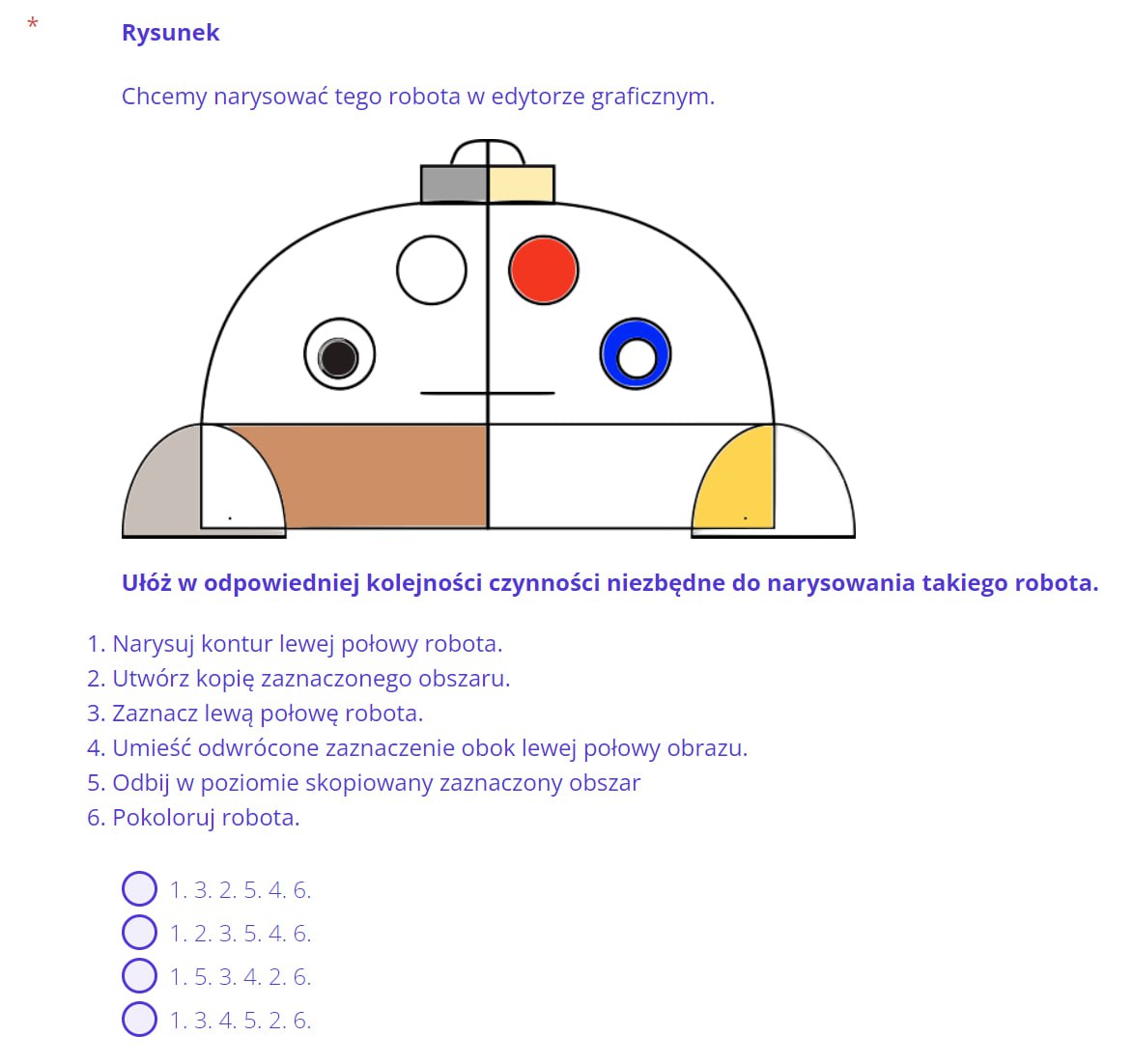 *

Rysunek

Chcemy narysować tego robota w edytorze graficznym.

Ułóż w odpowiedniej kolejności czynności niezbędne do narysowania takiego robota.

1. Narysuj kontur lewej połowy robota.
2. Utwórz kopię zaznaczonego obszaru.
3. Zaznacz lewą połowę robota.
4. Umieść odwrócone zaznaczenie obok lewej połowy obrazu.
5. Odbij w poziomie skopiowany zaznaczony obszar
6. Pokoloruj robota.

1. 3. 2. 5. 4. 6.
1. 2. 3. 5. 4. 6.
1. 5. 3. 4. 2. 6.
1. 3. 4. 5. 2. 6.