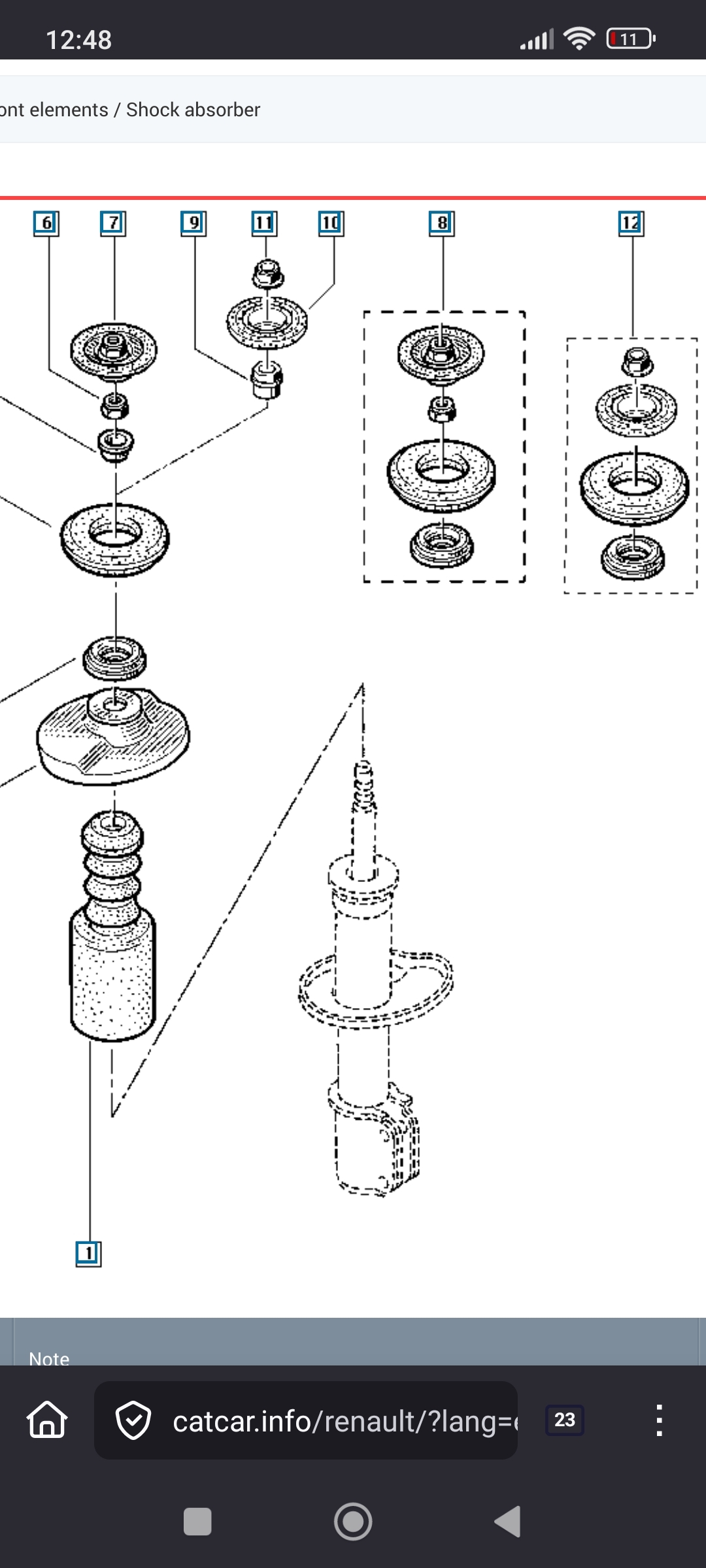 12:48

11

ont elements / Shock absorber

6
7
9
11
10
8
12
1

Note

catcar.info/renault/?lang=

23