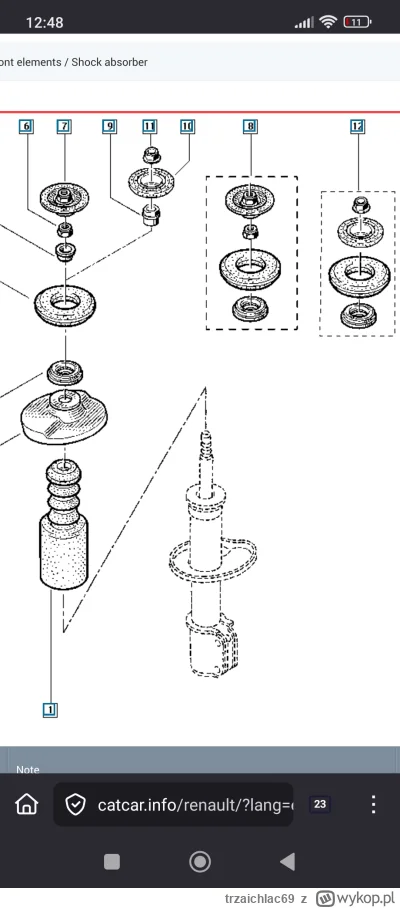 12:48
11
ont elements / Shock absorber
6
7
9
11
10
8
12
1
Note
catcar.info/renault/?lang=
23
trzaichlac69 z wykop.pl