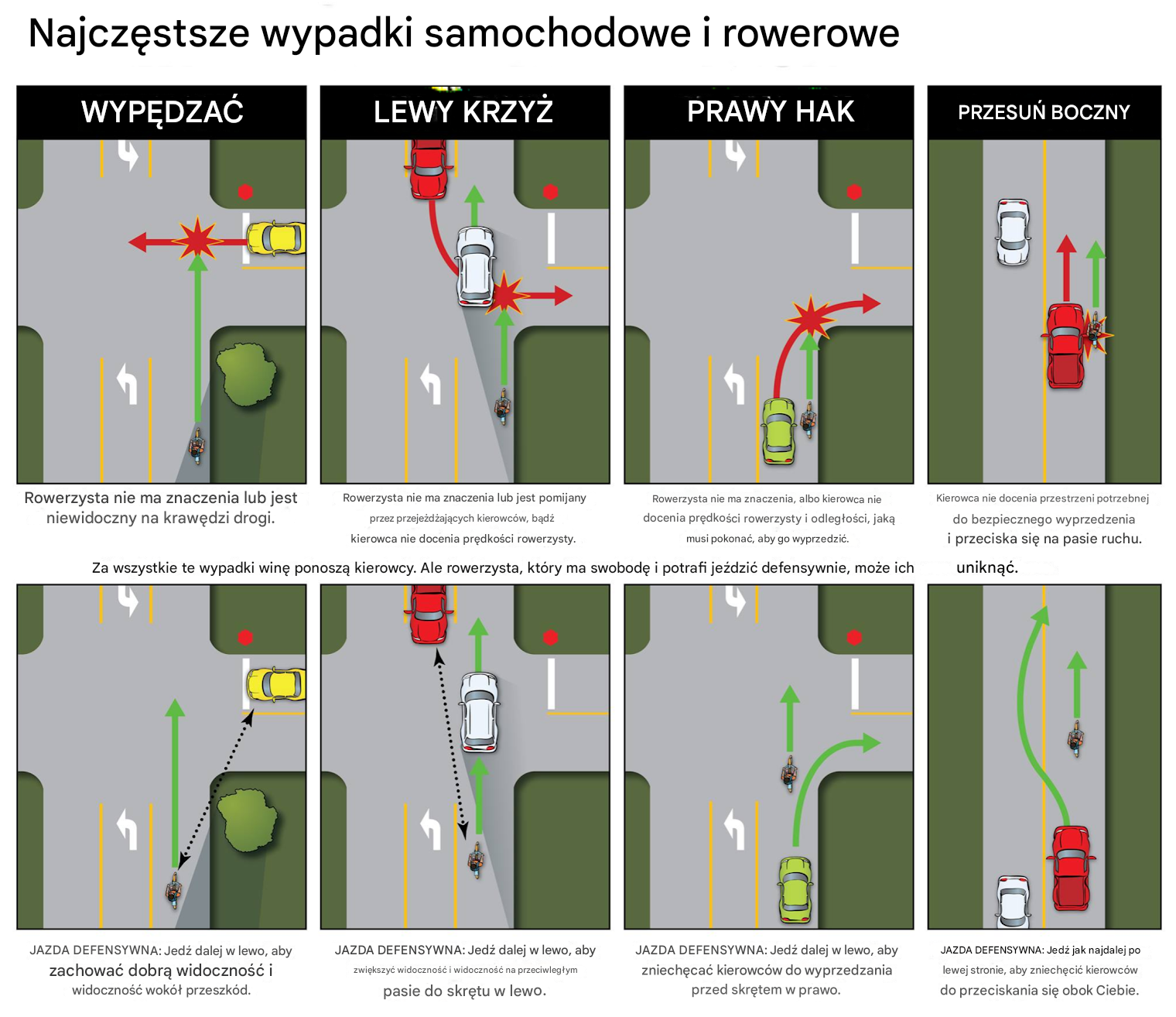 Najczęstsze wypadki samochodowe i rowerowe

WYPĘDZAĆ

Rowerzysta nie ma znaczenia lub jest niewidoczny na krawędzi drogi.

LEWY KRZYŻ

Rowerzysta nie ma znaczenia lub jest pomijany przez przejeżdżających kierowców, bądź kierowca nie docenia prędkości rowerzysty.

PRAWY HAK

Rowerzysta nie ma znaczenia, albo kierowca nie docenia prędkości rowerzysty i odległości, jaką musi pokonać, aby go wyprzedzić.

PRZESUŃ BOCZNY

Kierowca nie docenia przestrzeni potrzebnej do bezpiecznego wyprzedzenia i przeciska się na pasie ruchu.

Za wszystkie te wypadki winę ponoszą kierowcy. Ale rowerzysta, który ma swobodę i potrafi jeździć defensywnie, może ich uniknąć.

JAZDA DEFENSYWNA: Jedź dalej w lewo, aby zachować dobrą widoczność i widoczność wokół przeszkód.

JAZDA DEFENSYWNA: Jedź dalej w lewo, aby zwiększyć widoczność i widoczność na przeciwległym pasie do skrętu w lewo.

JAZDA DEFENSYWNA: Jedź dalej w lewo, aby zniechęcać kierowców do wyprzedzania przed skrętem w prawo.

JAZDA DEFENSYWNA: Jedź jak najdalej po lewej stronie, aby zniechęcić kierowców do przeciskania się obok Ciebie.