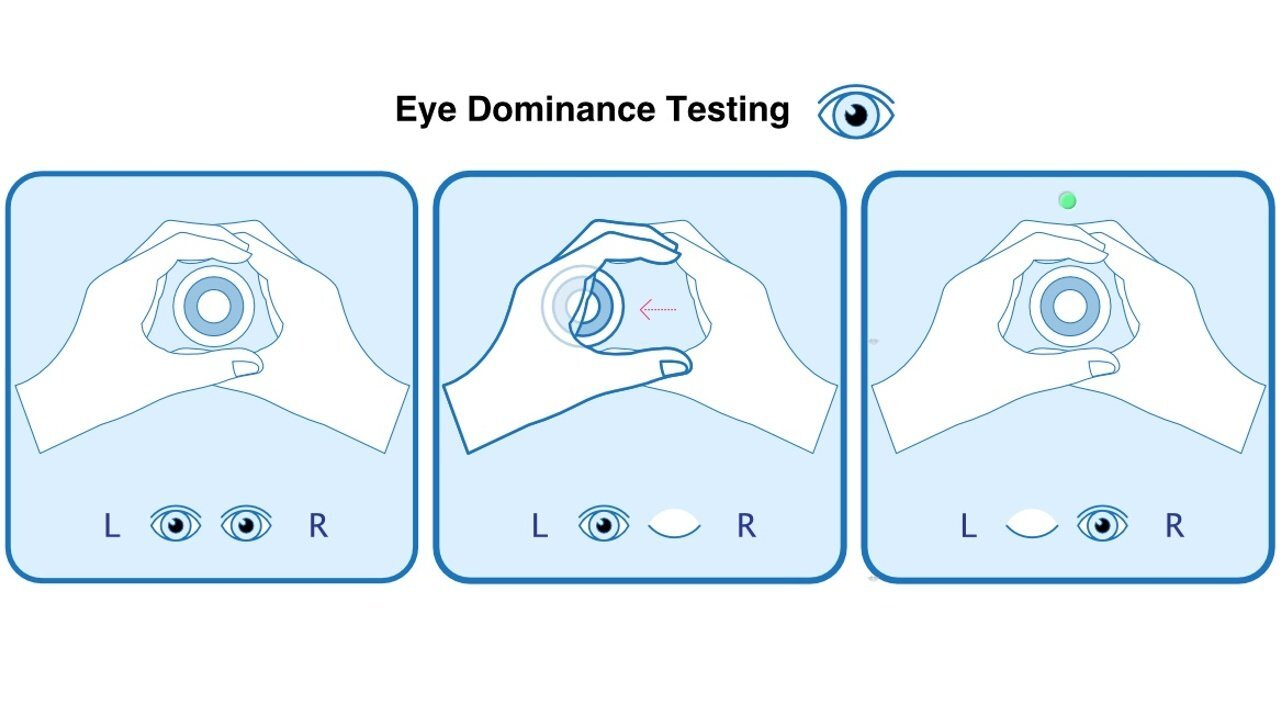 Eye Dominance Testing

L R

L R

L R