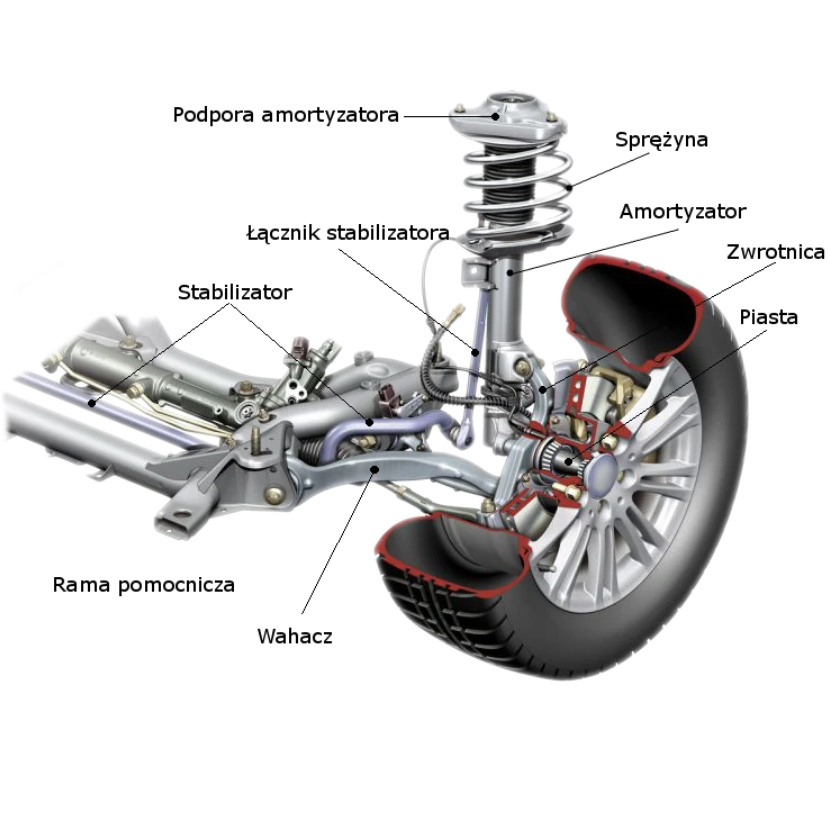 Podpora amortyzatora
Sprężyna
Amortyzator
Łącznik stabilizatora
Zwrotnica
Stabilizator
Piasta
Rama pomocnicza
Wahacz