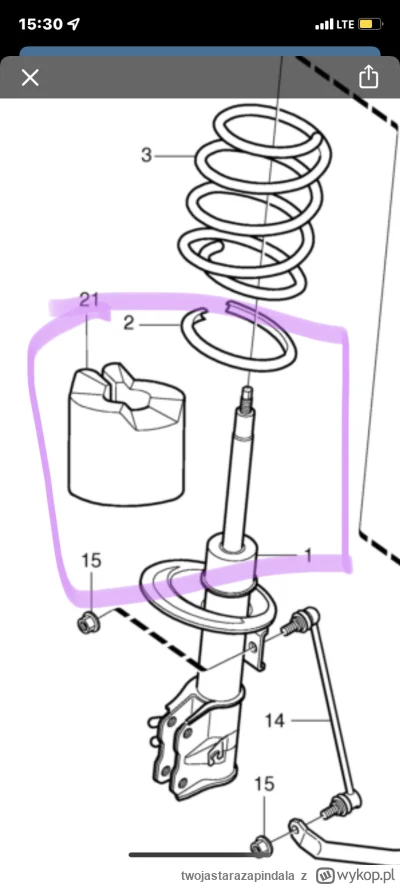 15:30
LTE
3
21
2
1
15
14
15
twojastarazapindala z wykop.pl