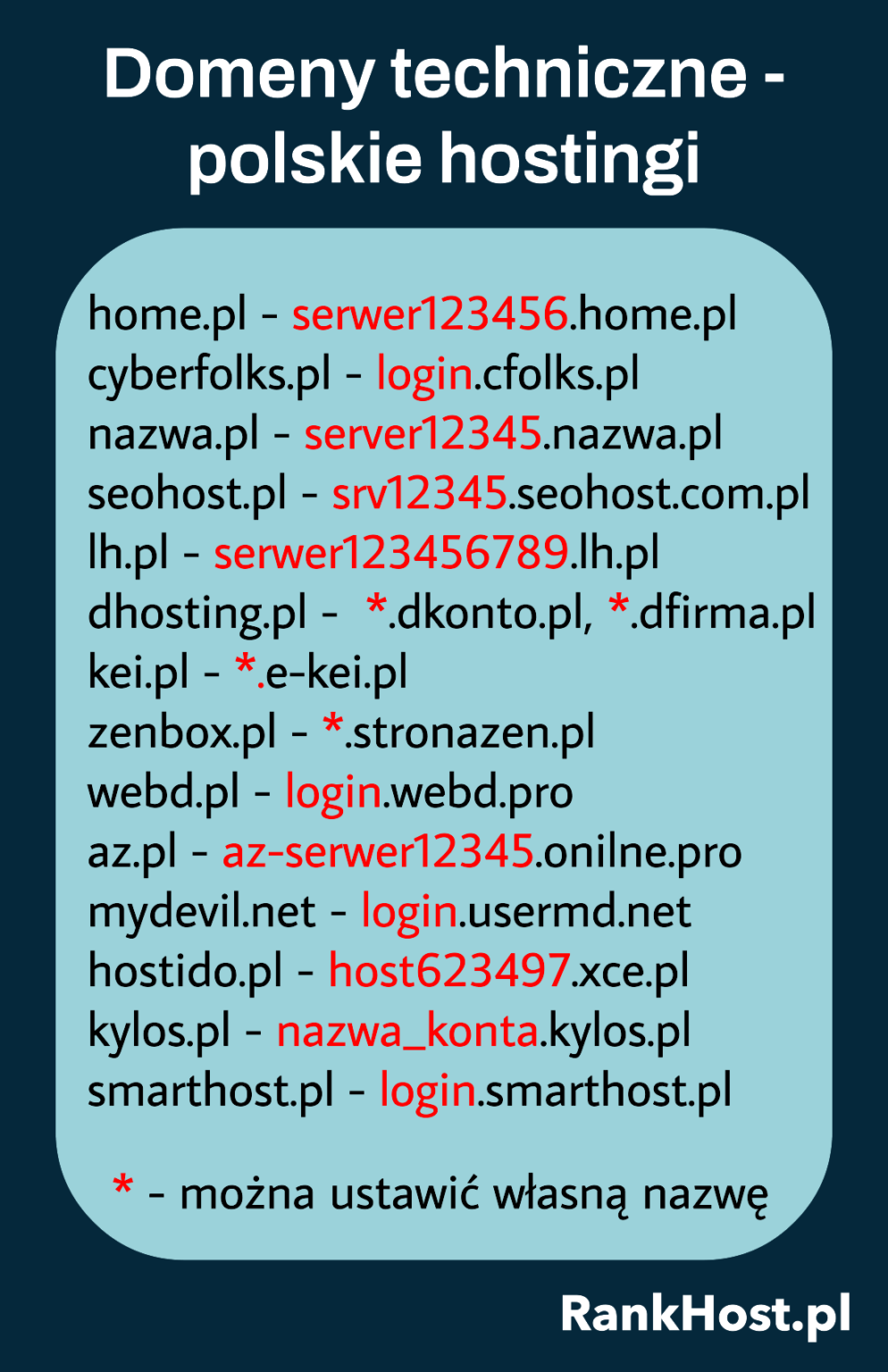 Domeny techniczne - polskie hostingi

home.pl - serwer123456.home.pl
cyberfolks.pl - login.cfolks.pl
nazwa.pl - server12345.nazwa.pl
seohost.pl - srv12345.seohost.com.pl
lh.pl - serwer123456789.lh.pl
dhosting.pl - *.dkonto.pl, *.dfirma.pl
kei.pl - *.e-kei.pl
zenbox.pl - *.stronazen.pl
webd.pl - login.webd.pro
az.pl - az-serwer12345.onilne.pro
mydevil.net - login.usermd.net
hostido.pl - host623497.xce.pl
kylos.pl - nazwa_konta.kylos.pl
smarthost.pl - login.smarthost.pl

* - można ustawić własną nazwę

RankHost.pl